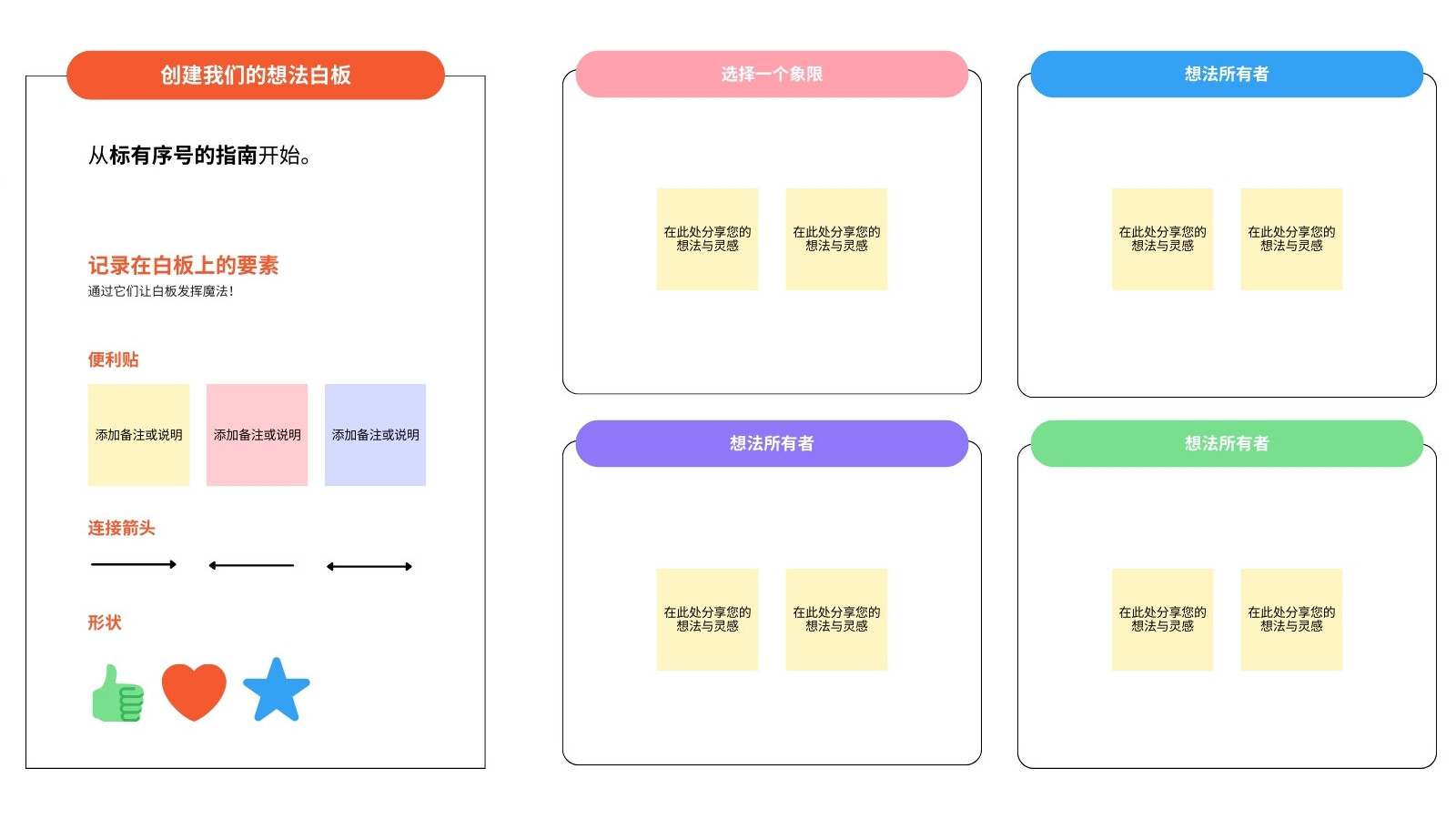 创建我们的想法白板

从标有序号的指南开始。

记录在白板上的要素
通过它们让白板发挥魔法！

便利贴

添加备注或说明

添加备注或说明

添加备注或说明

连接箭头

形状

选择一个象限

在此处分享您的想法与灵感

在此处分享您的想法与灵感

想法所有者

在此处分享您的想法与灵感

在此处分享您的想法与灵感

想法所有者

在此处分享您的想法与灵感

在此处分享您的想法与灵感

想法所有者

在此处分享您的想法与灵感

在此处分享您的想法与灵感