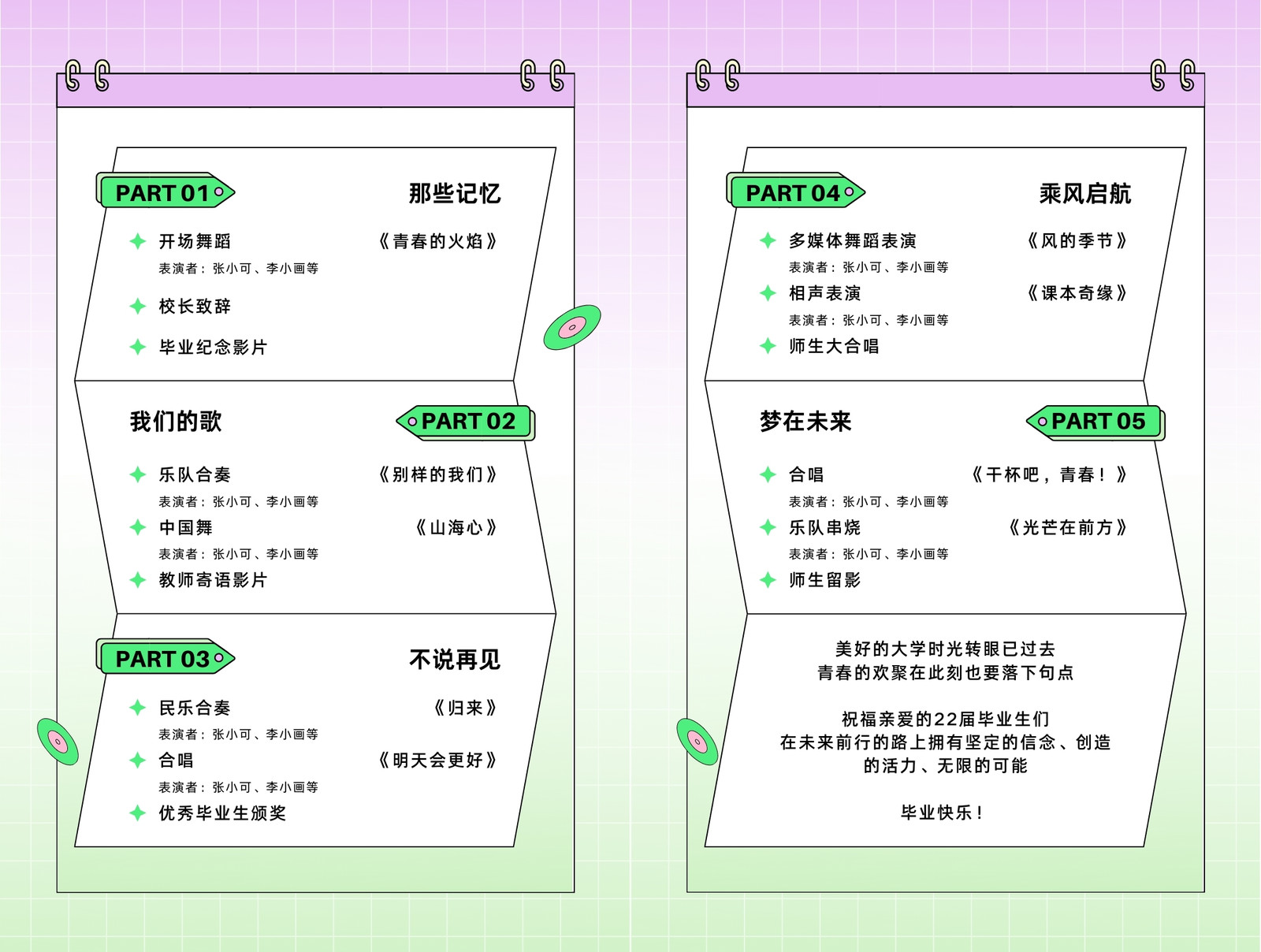 PART 01 那些记忆

开场舞蹈 《青春的火焰》
表演者：张小可、李小画等

校长致辞

毕业纪念影片

我们的歌 PART 02

乐队合奏 《别样的我们》
表演者：张小可、李小画等

中国舞 《山海心》
表演者：张小可、李小画等

教师寄语影片

PART 03 不说再见

民乐合奏 《归来》
表演者：张小可、李小画等

合唱 《明天会更好》
表演者：张小可、李小画等

优秀毕业生颁奖

PART 04 乘风启航

多媒体舞蹈表演 《风的季节》
表演者：张小可、李小画等

相声表演 《课本奇缘》
表演者：张小可、李小画等

师生大合唱

梦在未来 PART 05

合唱 《干杯吧，青春！》
表演者：张小可、李小画等

乐队串烧 《光芒在前方》
表演者：张小可、李小画等

师生留影

美好的大学时光转眼已过去
青春的欢聚在此刻也要落下句点

祝福亲爱的22届毕业生们
在未来前行的路上拥有坚定的信念、创造的活力、无限的可能

毕业快乐！