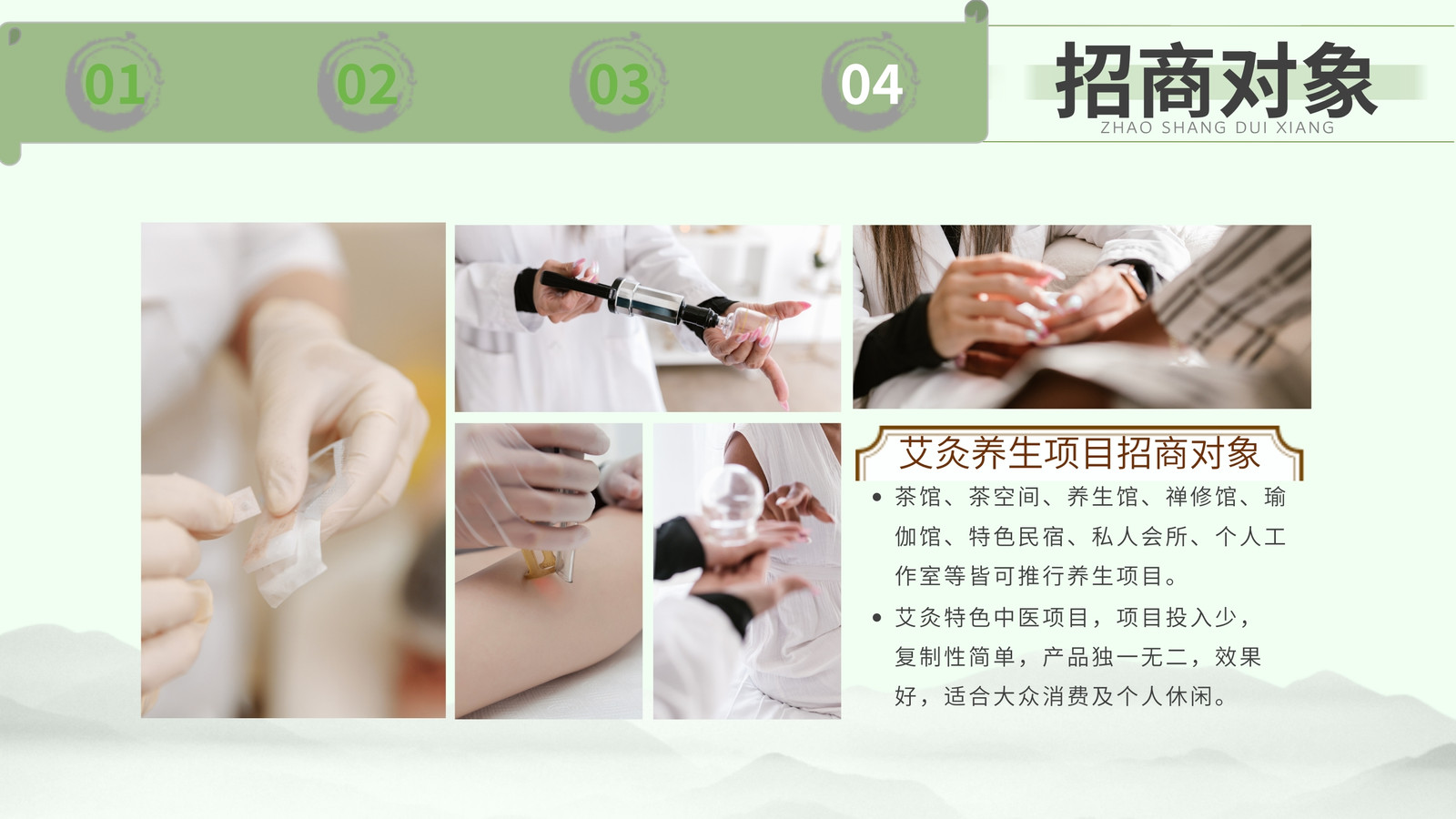 01 02 03 04

招商对象
ZHAO SHANG DUI XIANG

艾灸养生项目招商对象

• 茶馆、茶空间、养生馆、禅修馆、瑜伽馆、特色民宿、私人会所、个人工作室等皆可推行养生项目。

• 艾灸特色中医项目，项目投入少，复制性简单，产品独一无二，效果好，适合大众消费及个人休闲。