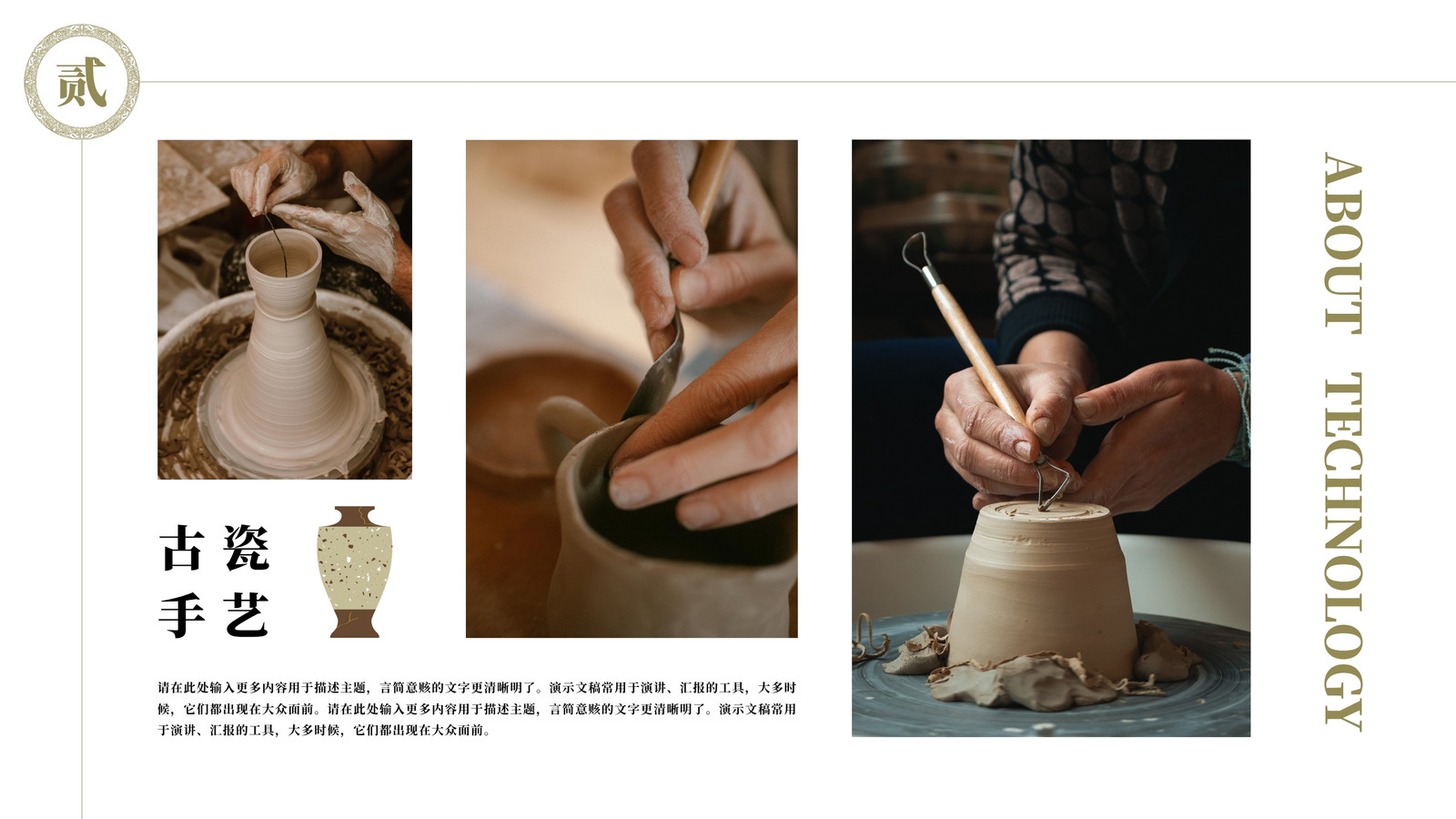 贰

古瓷
手艺

请在此处输入更多内容用于描述主题，言简意赅的文字更清晰明了。演示文稿常用于演讲、汇报的工具，大多时候，它们都出现在大众面前。请在此处输入更多内容用于描述主题，言简意赅的文字更清晰明了。演示文稿常用于演讲、汇报的工具，大多时候，它们都出现在大众面前。

ABOUT TECHNOLOGY