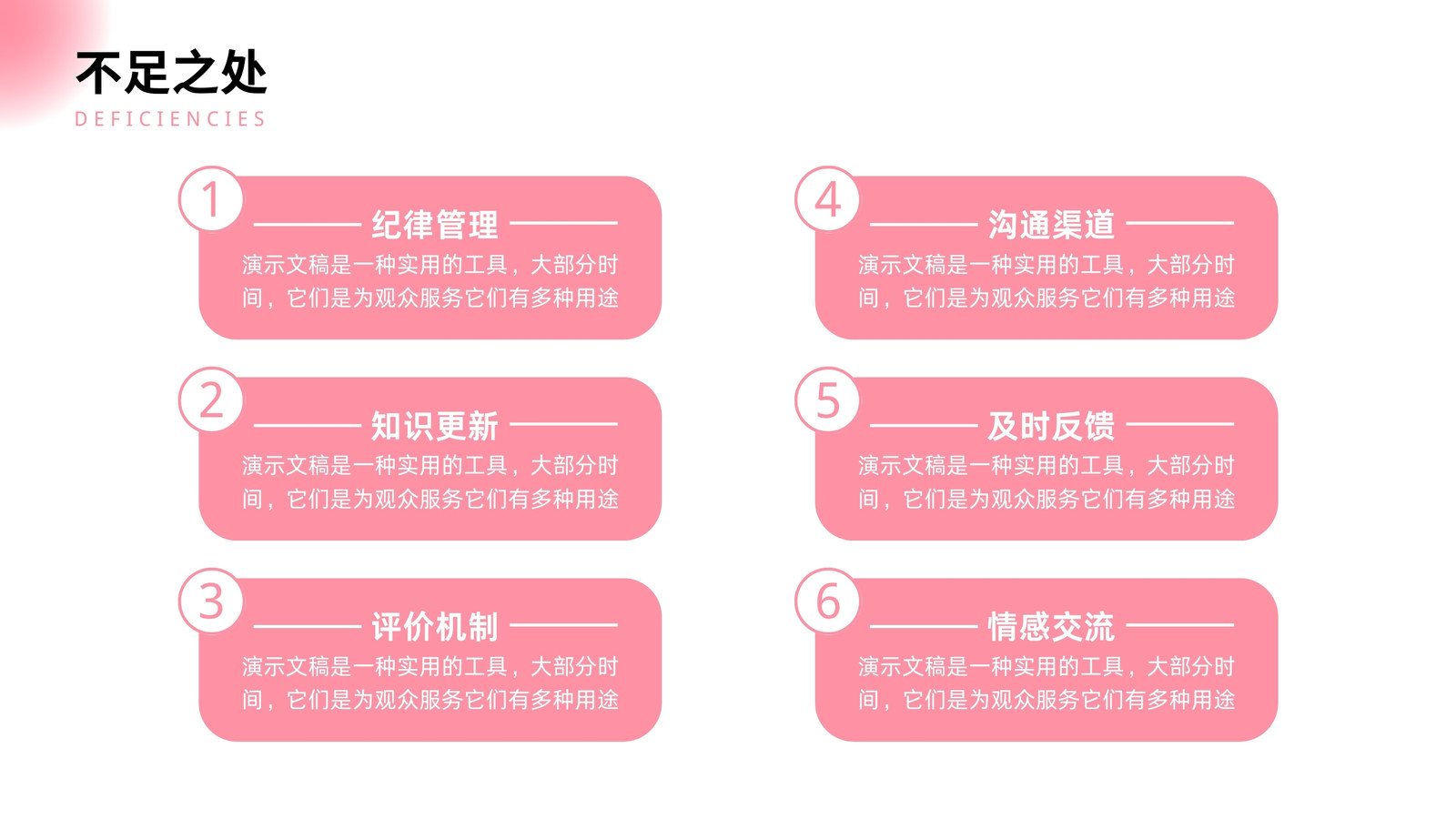 不足之处
DEFICIENCIES

1
纪律管理
演示文稿是一种实用的工具，大部分时间，它们是为观众服务它们有多种用途

2
知识更新
演示文稿是一种实用的工具，大部分时间，它们是为观众服务它们有多种用途

3
评价机制
演示文稿是一种实用的工具，大部分时间，它们是为观众服务它们有多种用途

4
沟通渠道
演示文稿是一种实用的工具，大部分时间，它们是为观众服务它们有多种用途

5
及时反馈
演示文稿是一种实用的工具，大部分时间，它们是为观众服务它们有多种用途

6
情感交流
演示文稿是一种实用的工具，大部分时间，它们是为观众服务它们有多种用途