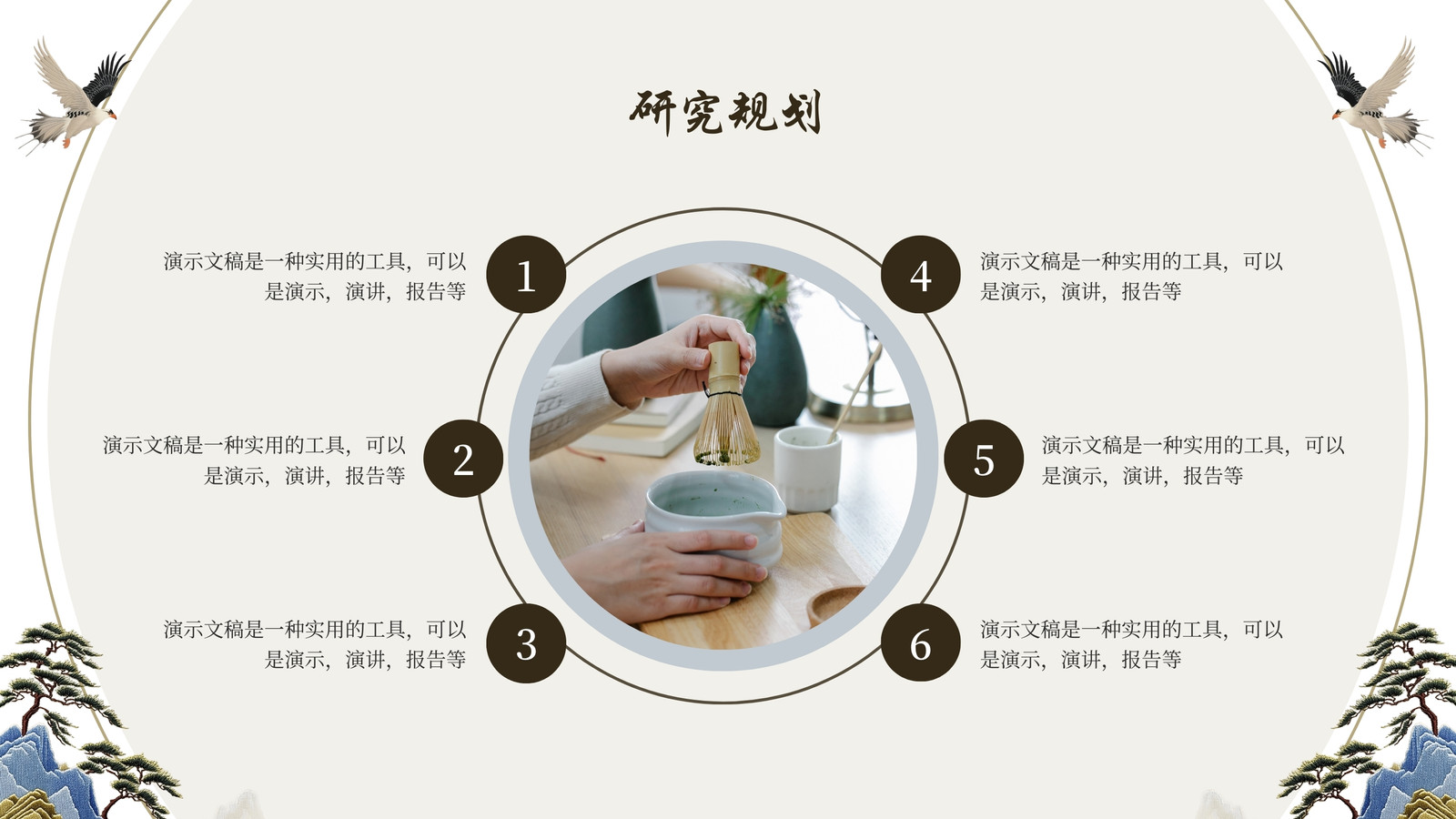 研究规划

演示文稿是一种实用的工具，可以是演示，演讲，报告等

1

演示文稿是一种实用的工具，可以是演示，演讲，报告等

2

演示文稿是一种实用的工具，可以是演示，演讲，报告等

3

4

演示文稿是一种实用的工具，可以是演示，演讲，报告等

5

演示文稿是一种实用的工具，可以是演示，演讲，报告等

6

演示文稿是一种实用的工具，可以是演示，演讲，报告等