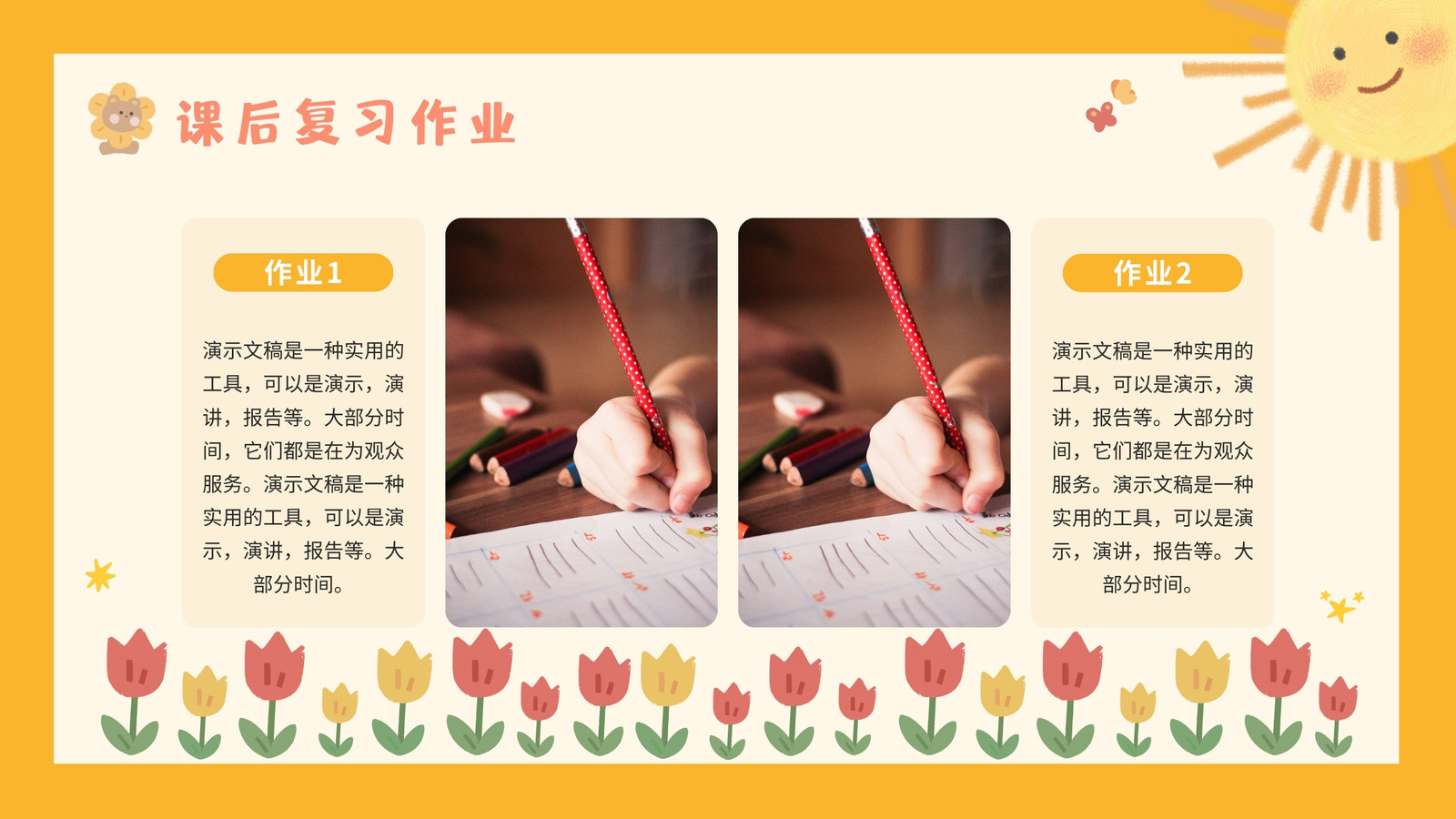 课后复习作业

作业1

演示文稿是一种实用的工具，可以是演示，演讲，报告等。大部分时间，它们都是在为观众服务。演示文稿是一种实用的工具，可以是演示，演讲，报告等。大部分时间。

作业2

演示文稿是一种实用的工具，可以是演示，演讲，报告等。大部分时间，它们都是在为观众服务。演示文稿是一种实用的工具，可以是演示，演讲，报告等。大部分时间。