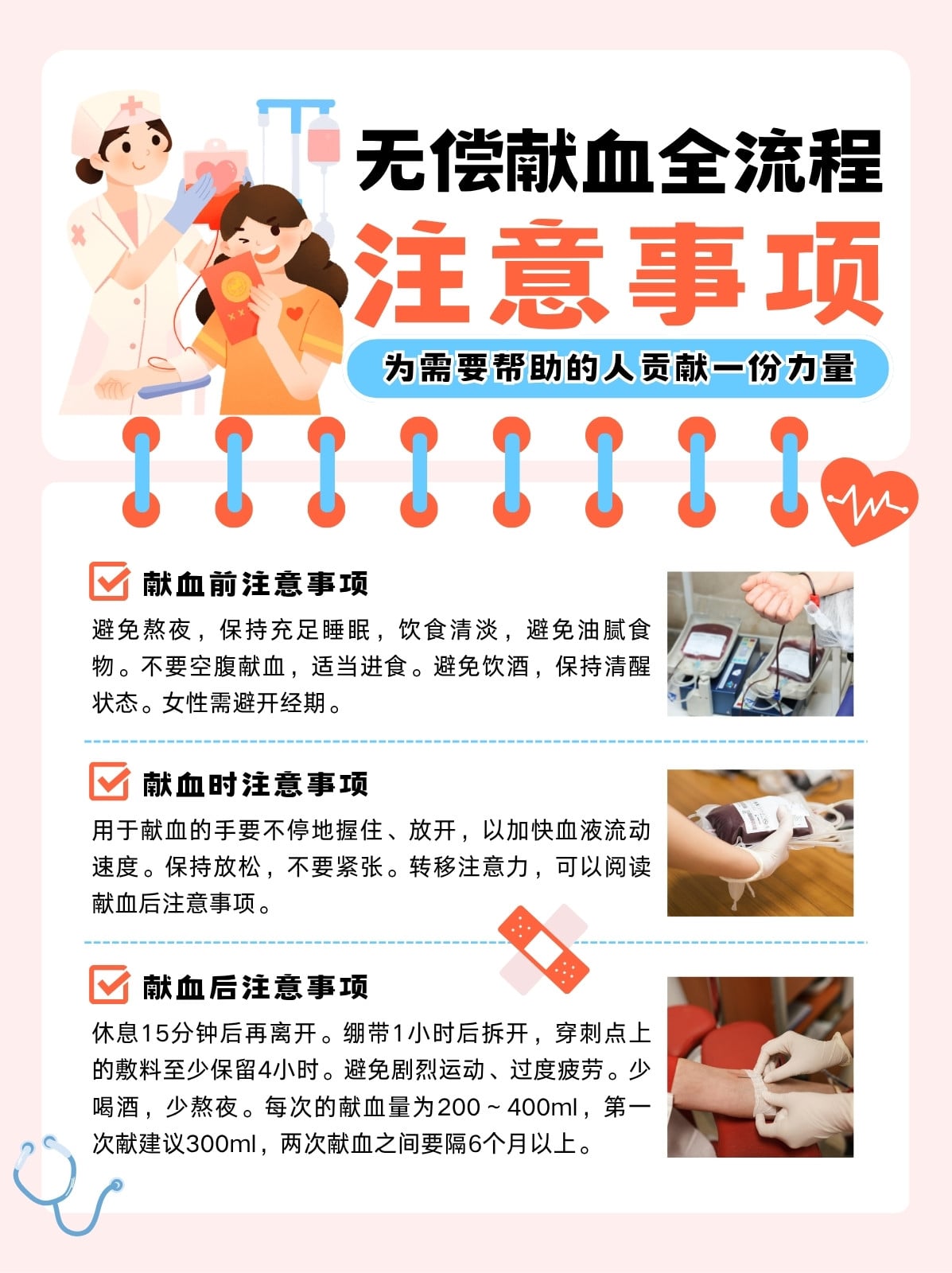 无偿献血全流程

注意事项

为需要帮助的人贡献一份力量

☑ 献血前注意事项

避免熬夜，保持充足睡眠，饮食清淡，避免油腻食物。不要空腹献血，适当进食。避免饮酒，保持清醒状态。女性需避开经期。

☑ 献血时注意事项

用于献血的手要不停地握住、放开，以加快血液流动速度。保持放松，不要紧张。转移注意力，可以阅读献血后注意事项。

☑ 献血后注意事项

休息15分钟后再离开。绷带1小时后拆开，穿刺点上的敷料至少保留4小时。避免剧烈运动、过度疲劳。少喝酒，少熬夜。每次的献血量为200～400ml，第一次献建议300ml，两次献血之间要隔6个月以上。